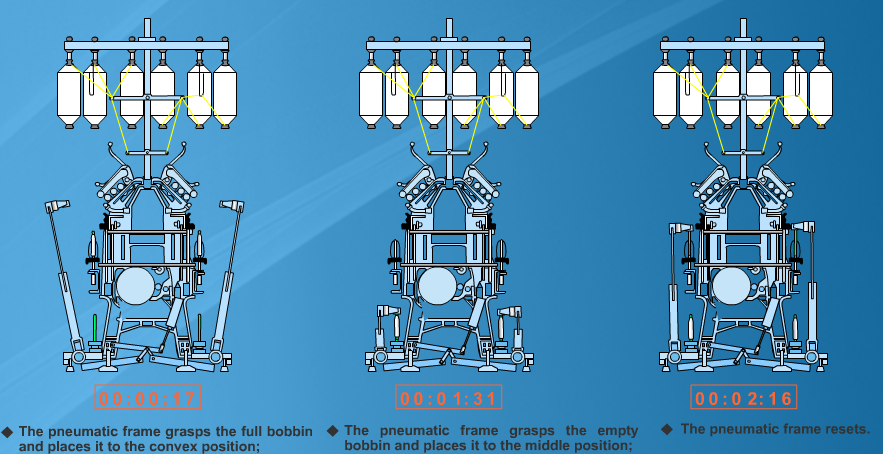 00:00:17

◆ The pneumatic frame grasps the full bobbin and places it to the convex position;

00:01:31

◆ The pneumatic frame grasps the empty bobbin and places it to the middle position;

00:02:16

◆ The pneumatic frame resets.